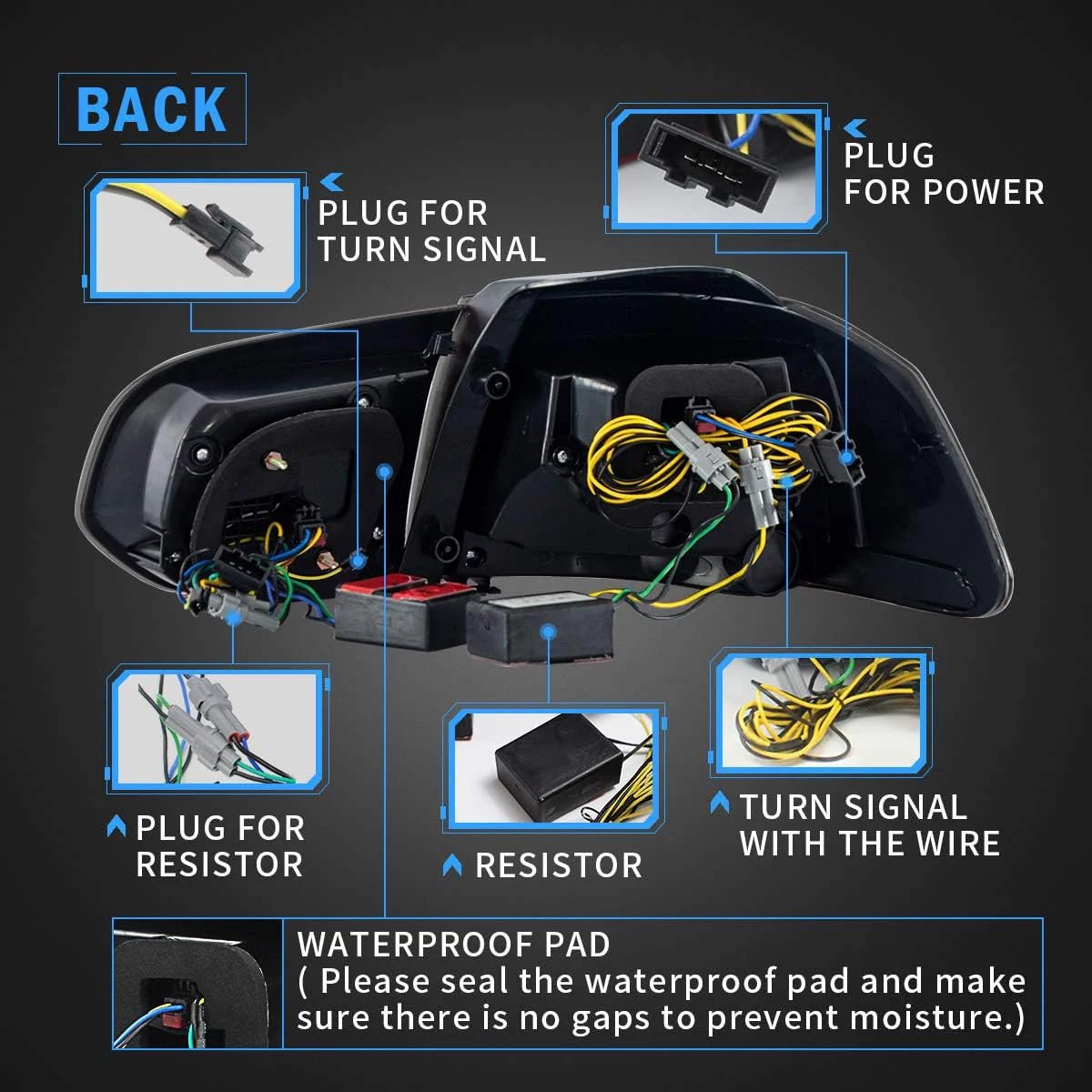 BACK

PLUG FOR TURN SIGNAL

PLUG FOR POWER

PLUG FOR RESISTOR

RESISTOR

TURN SIGNAL WITH THE WIRE

WATERPROOF PAD
( Please seal the waterproof pad and make sure there is no gaps to prevent moisture.)