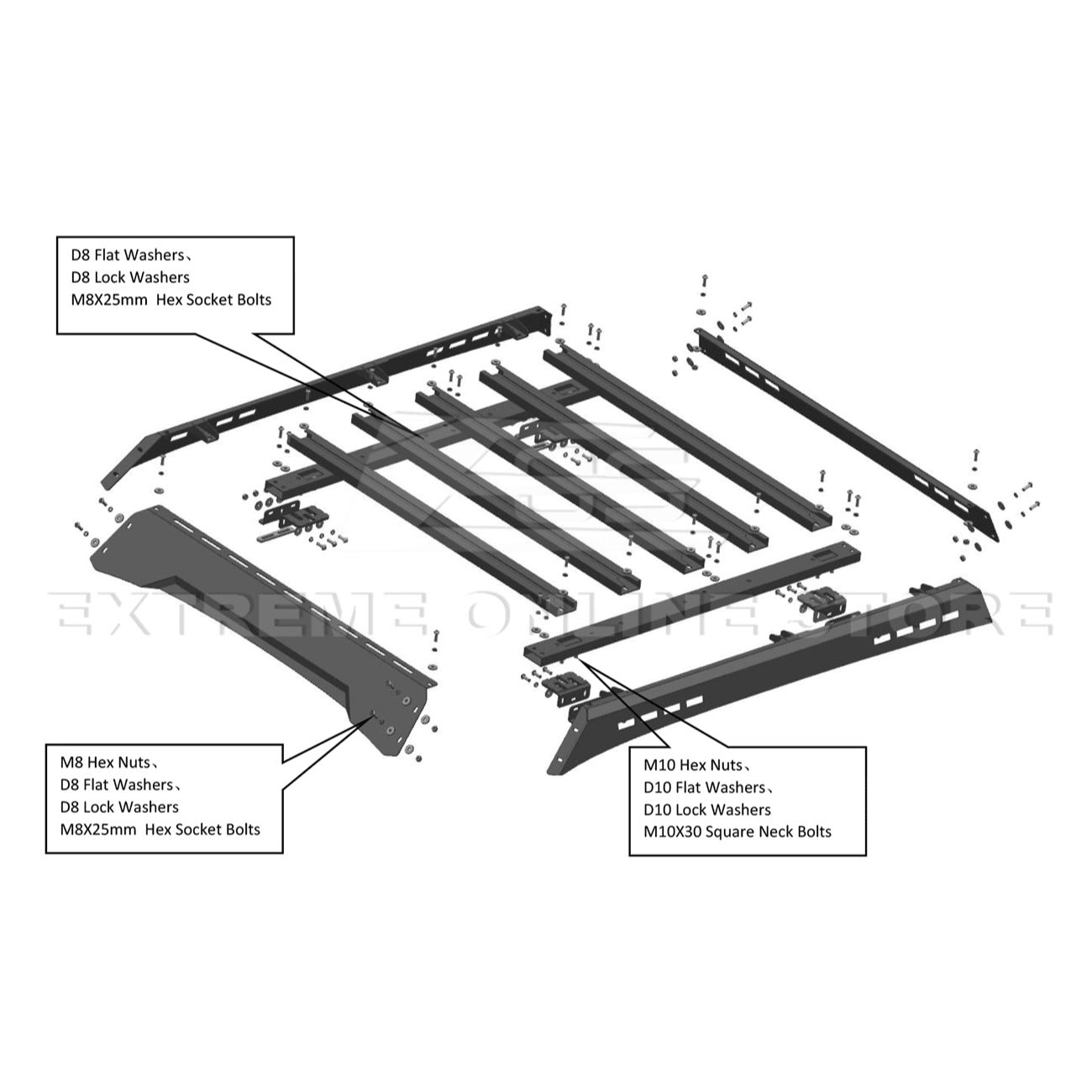 D8 Flat Washers、
D8 Lock Washers
M8X25mm Hex Socket Bolts

EXTREME ONLINE STORE

M8 Hex Nuts、
D8 Flat Washers、
D8 Lock Washers
M8X25mm Hex Socket Bolts

M10 Hex Nuts、
D10 Flat Washers、
D10 Lock Washers
M10X30 Square Neck Bolts